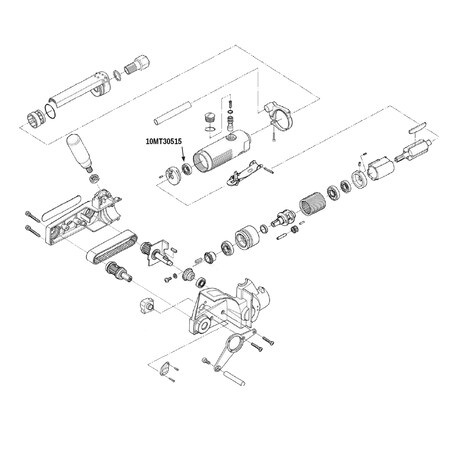 10MT30515